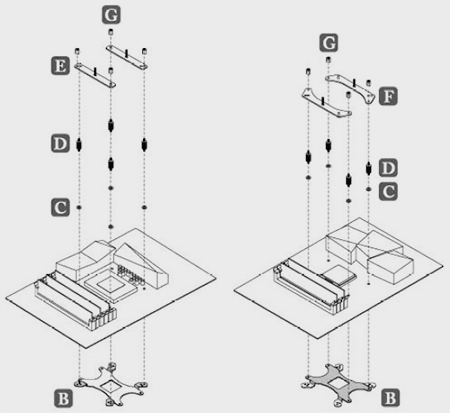 G
E
D
C
B
G
F
D
C
B