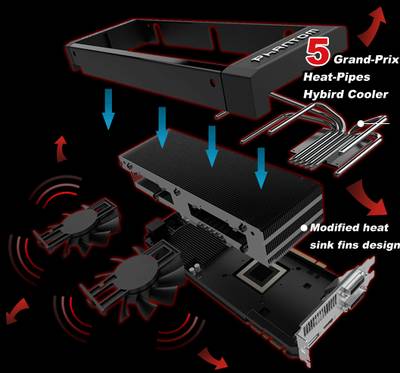 PHANTOM

5 Grand-Prix Heat-Pipes Hybird Cooler

Modified heat sink fins design