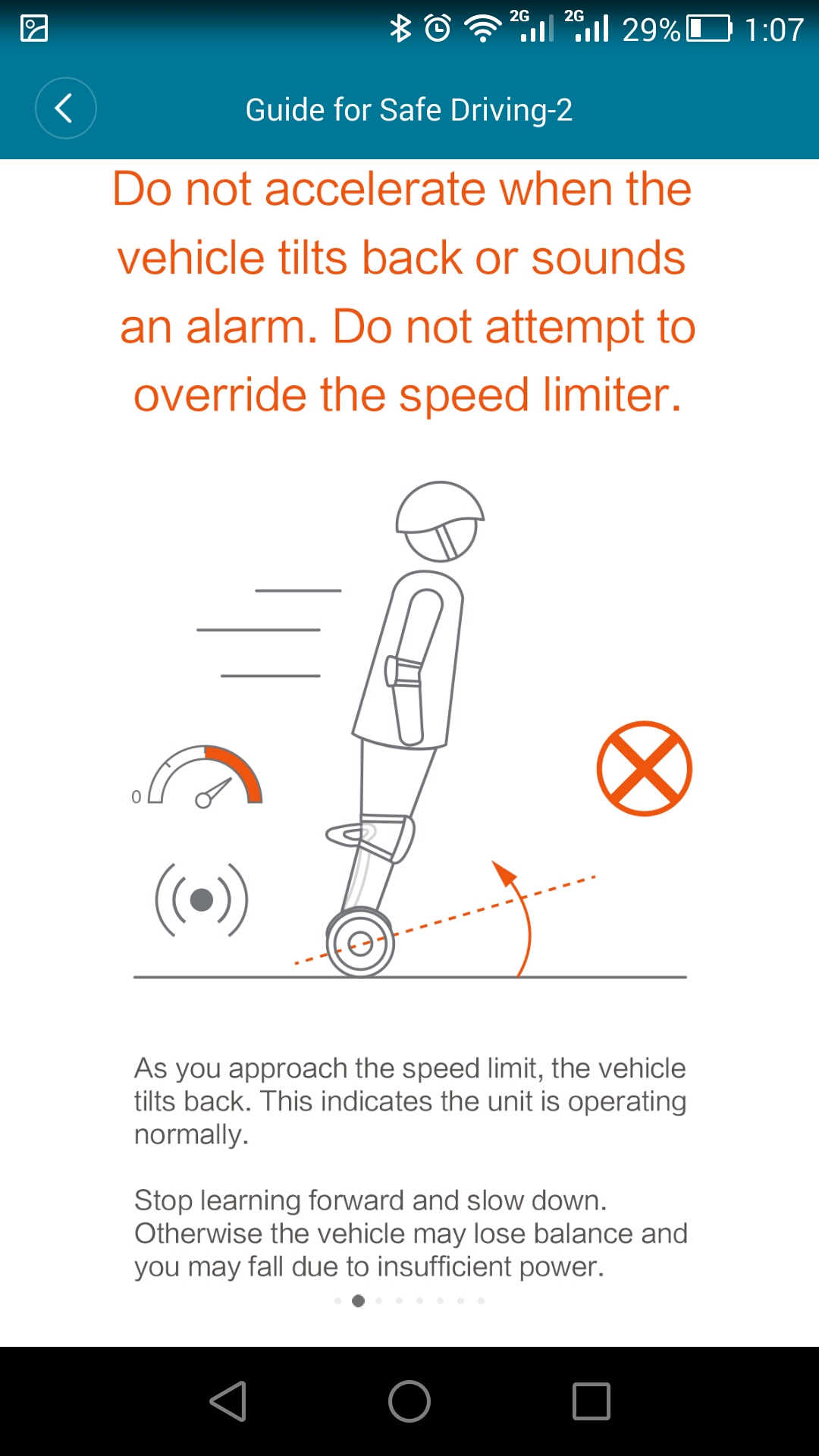 2G 2G 29% 1:07

Guide for Safe Driving-2

Do not accelerate when the vehicle tilts back or sounds an alarm. Do not attempt to override the speed limiter.

0

As you approach the speed limit, the vehicle tilts back. This indicates the unit is operating normally.

Stop learning forward and slow down. Otherwise the vehicle may lose balance and you may fall due to insufficient power.