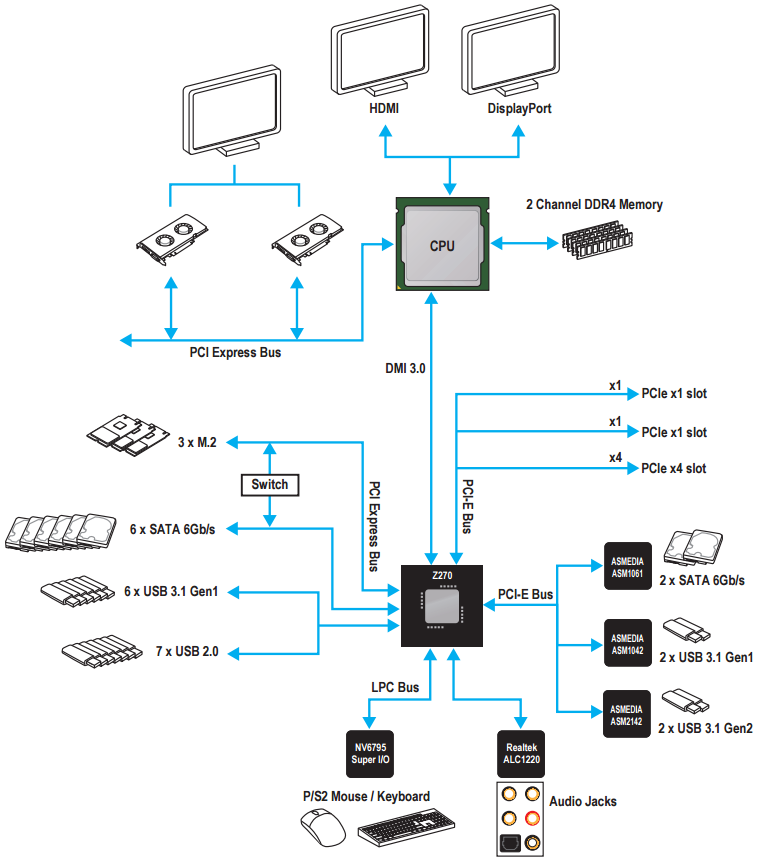 HDMI
DisplayPort
2 Channel DDR4 Memory
CPU
PCI Express Bus
DMI 3.0
x1
PCIe x1 slot
x1
PCIe x1 slot
x4
PCIe x4 slot
3 x M.2
Switch
PCI Express Bus
PCI-E Bus
6 x SATA 6Gb/s
6 x USB 3.1 Gen1
7 x USB 2.0
Z270
PCI-E Bus
ASMEDIA ASM1061
2 x SATA 6Gb/s
ASMEDIA ASM1042
2 x USB 3.1 Gen1
ASMEDIA ASM2142
2 x USB 3.1 Gen2
LPC Bus
NV6795 Super I/O
Realtek ALC1220
P/S2 Mouse / Keyboard
Audio Jacks