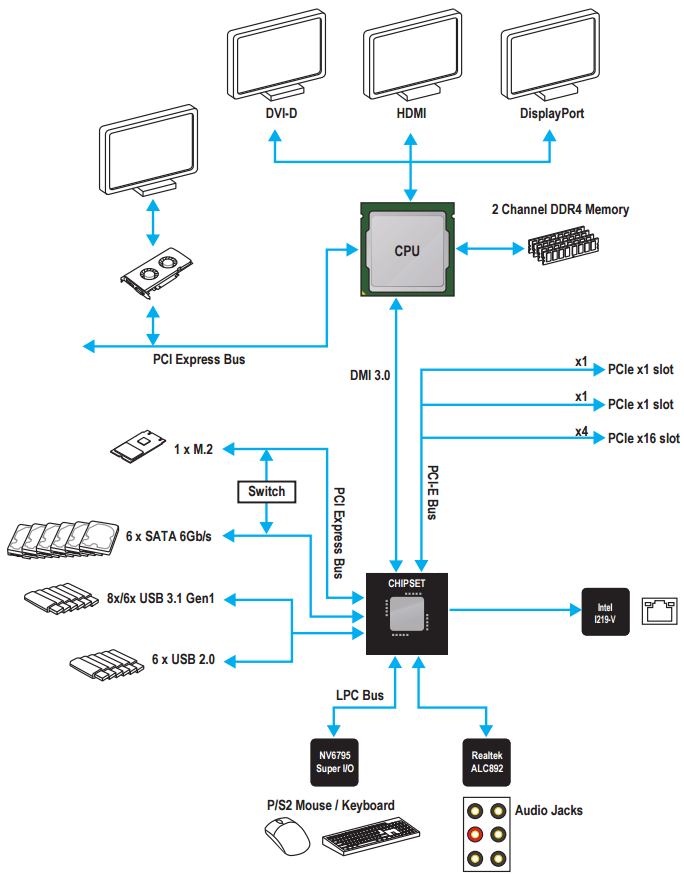 DVI-D
HDMI
DisplayPort

2 Channel DDR4 Memory

CPU

PCI Express Bus

DMI 3.0

x1 PCIe x1 slot
x1 PCIe x1 slot
x4 PCIe x16 slot

1 x M.2

Switch

PCI Express Bus

PCI-E Bus

6 x SATA 6Gb/s

8x/6x USB 3.1 Gen1

6 x USB 2.0

CHIPSET

Intel
I219-V

LPC Bus

NV6795
Super I/O

Realtek
ALC892

P/S2 Mouse / Keyboard

Audio Jacks