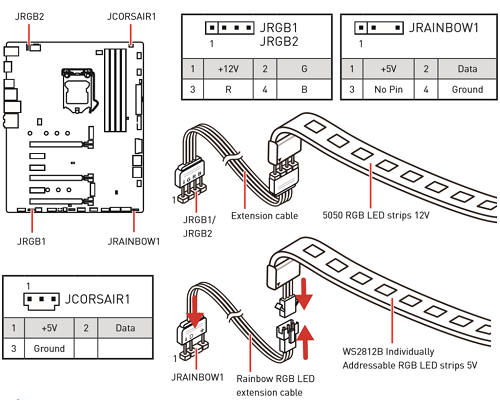 JRGB2

JCORSAIR1

JRGB1

JRAINBOW1

1 JRGB1
JRGB2

| 1 | +12V | 2 | G |
|---|---|---|---|
| 3 | R | 4 | B |

1 JRAINBOW1

| 1 | +5V | 2 | Data |
|---|---|---|---|
| 3 | No Pin | 4 | Ground |

1

JRGB1/
JRGB2

Extension cable

5050 RGB LED strips 12V

1 JCORSAIR1

| 1 | +5V | 2 | Data |
|---|---|---|---|
| 3 | Ground | | |

1

JRAINBOW1

Rainbow RGB LED extension cable

WS2812B Individually Addressable RGB LED strips 5V