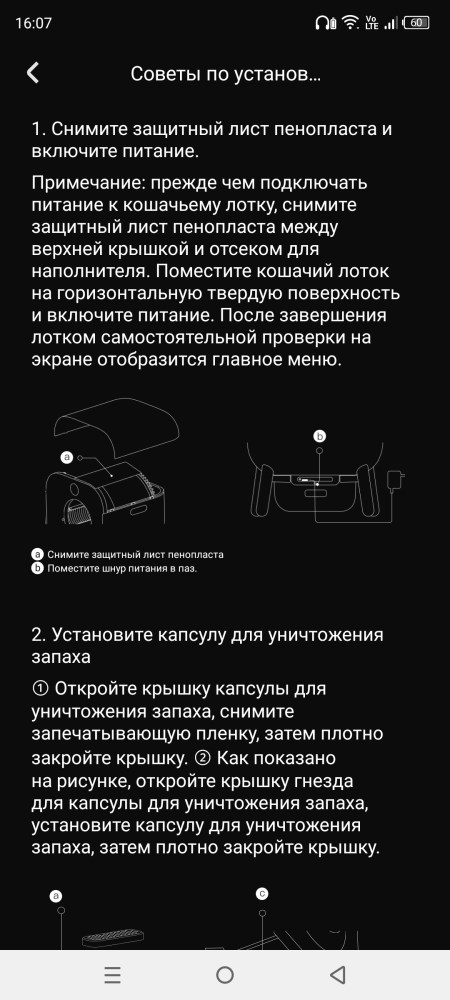 16:07 Vo LTE 60

Советы по установ...

1. Снимите защитный лист пенопласта и включите питание.

Примечание: прежде чем подключать питание к кошачьему лотку, снимите защитный лист пенопласта между верхней крышкой и отсеком для наполнителя. Поместите кошачий лоток на горизонтальную твердую поверхность и включите питание. После завершения лотком самостоятельной проверки на экране отобразится главное меню.

a
b

a Снимите защитный лист пенопласта
b Поместите шнур питания в паз.

2. Установите капсулу для уничтожения запаха

① Откройте крышку капсулы для уничтожения запаха, снимите запечатывающую пленку, затем плотно закройте крышку. ② Как показано на рисунке, откройте крышку гнезда для капсулы для уничтожения запаха, установите капсулу для уничтожения запаха, затем плотно закройте крышку.

a
c