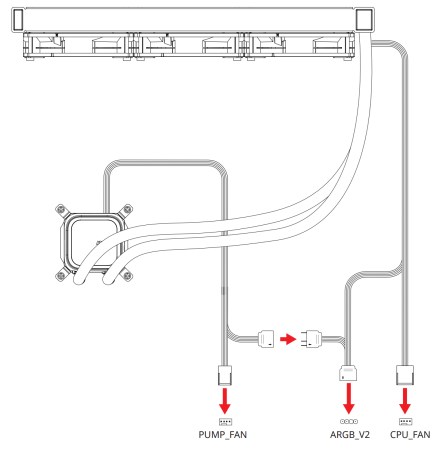 PUMP_FAN ARGB_V2 CPU_FAN