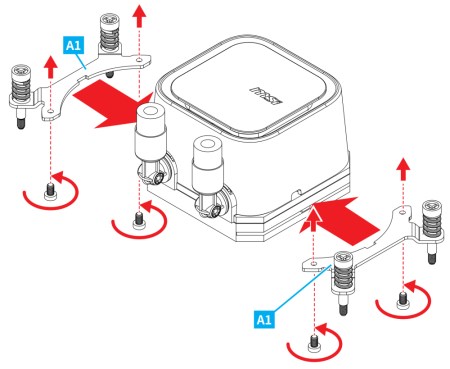 A1

msi

A1