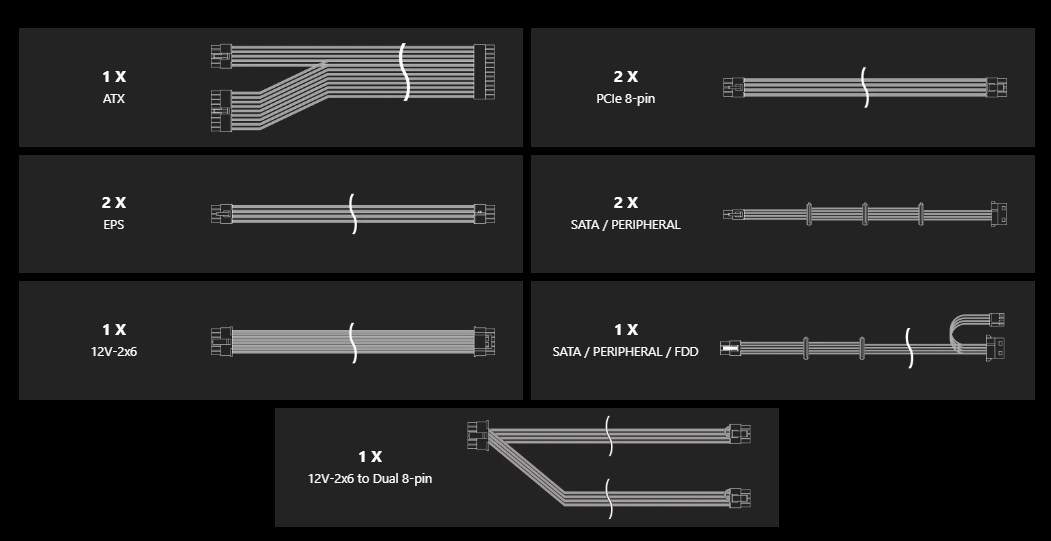 1 X
ATX

2 X
PCIe 8-pin

2 X
EPS

2 X
SATA / PERIPHERAL

1 X
12V-2x6

1 X
SATA / PERIPHERAL / FDD

1 X
12V-2x6 to Dual 8-pin