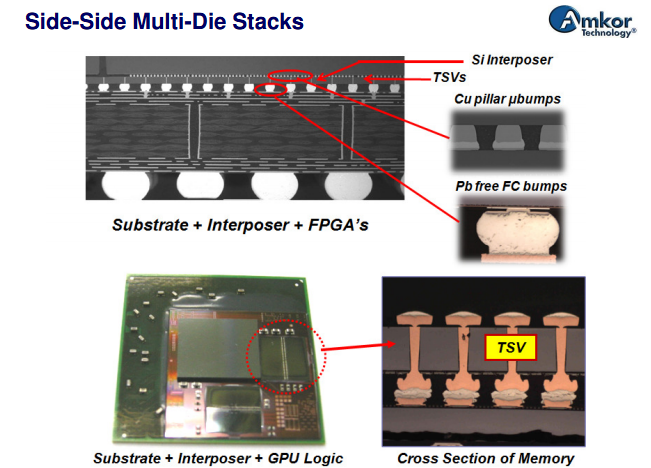 Side-Side Multi-Die Stacks

Amkor Technology®

Si Interposer

TSVs

Cu pillar µbumps

Pb free FC bumps

Substrate + Interposer + FPGA's

TSV

Substrate + Interposer + GPU Logic

Cross Section of Memory