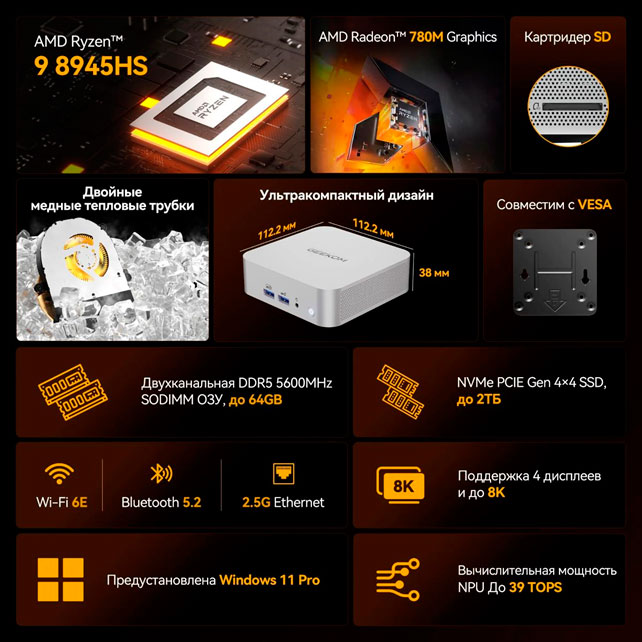 AMD Ryzen™
9 8945HS

AMD RYZEN

AMD Radeon™ 780M Graphics

Картридер SD

Двойные медные тепловые трубки

Ультракомпактный дизайн

112.2 мм

112.2 мм

38 мм

GEEKOM

Совместим с VESA

Двухканальная DDR5 5600MHz SODIMM ОЗУ, до 64GB

NVMe PCIE Gen 4×4 SSD, до 2ТБ

Wi-Fi 6E

Bluetooth 5.2

2.5G Ethernet

8K

Поддержка 4 дисплеев и до 8K

Предустановлена Windows 11 Pro

Вычислительная мощность NPU До 39 TOPS