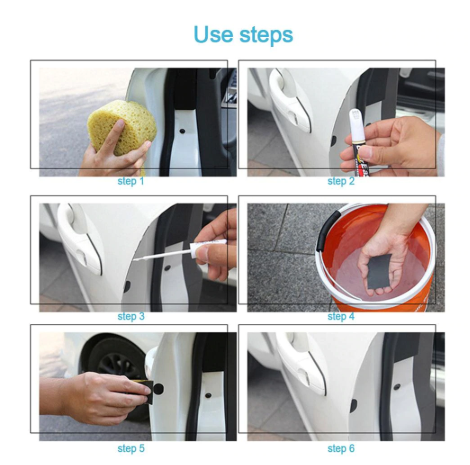 Use steps

step 1

step 2

step 3

step 4

step 5

step 6