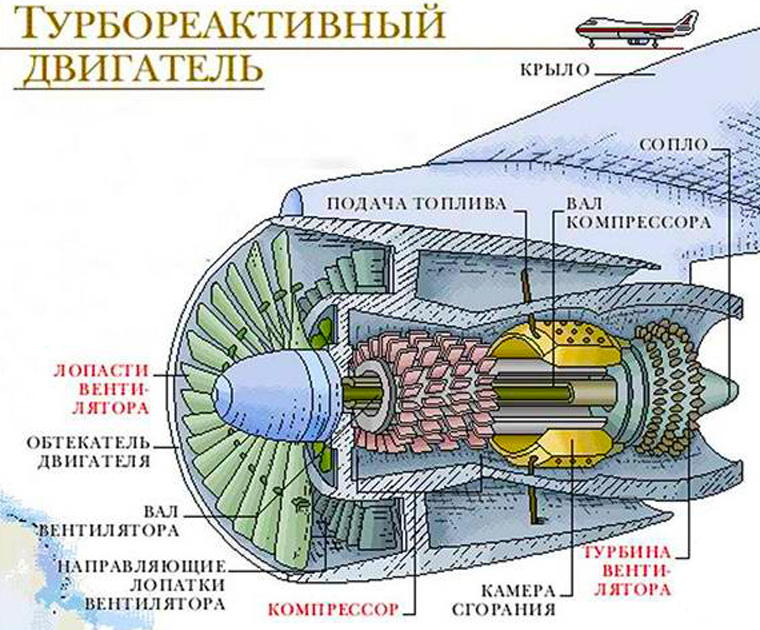 ТУРБОРЕАКТИВНЫЙ ДВИГАТЕЛЬ

КРЫЛО

СОПЛО

ПОДАЧА ТОПЛИВА

ВАЛ КОМПРЕССОРА

ЛОПАСТИ ВЕНТИЛЯТОРА

ОБТЕКАТЕЛЬ ДВИГАТЕЛЯ

ВАЛ ВЕНТИЛЯТОРА

НАПРАВЛЯЮЩИЕ ЛОПАТКИ ВЕНТИЛЯТОРА

КОМПРЕССОР

КАМЕРА СГОРАНИЯ

ТУРБИНА ВЕНТИЛЯТОРА