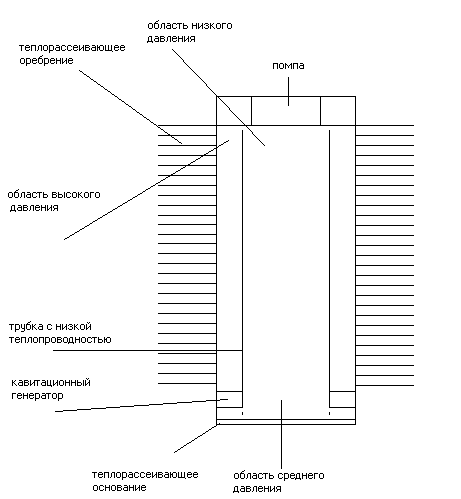 область низкого давления

теплорассеивающее оребрение

помпа

область высокого давления

трубка с низкой теплопроводностью

кавитационный генератор

теплорассеивающее основание

область среднего давления